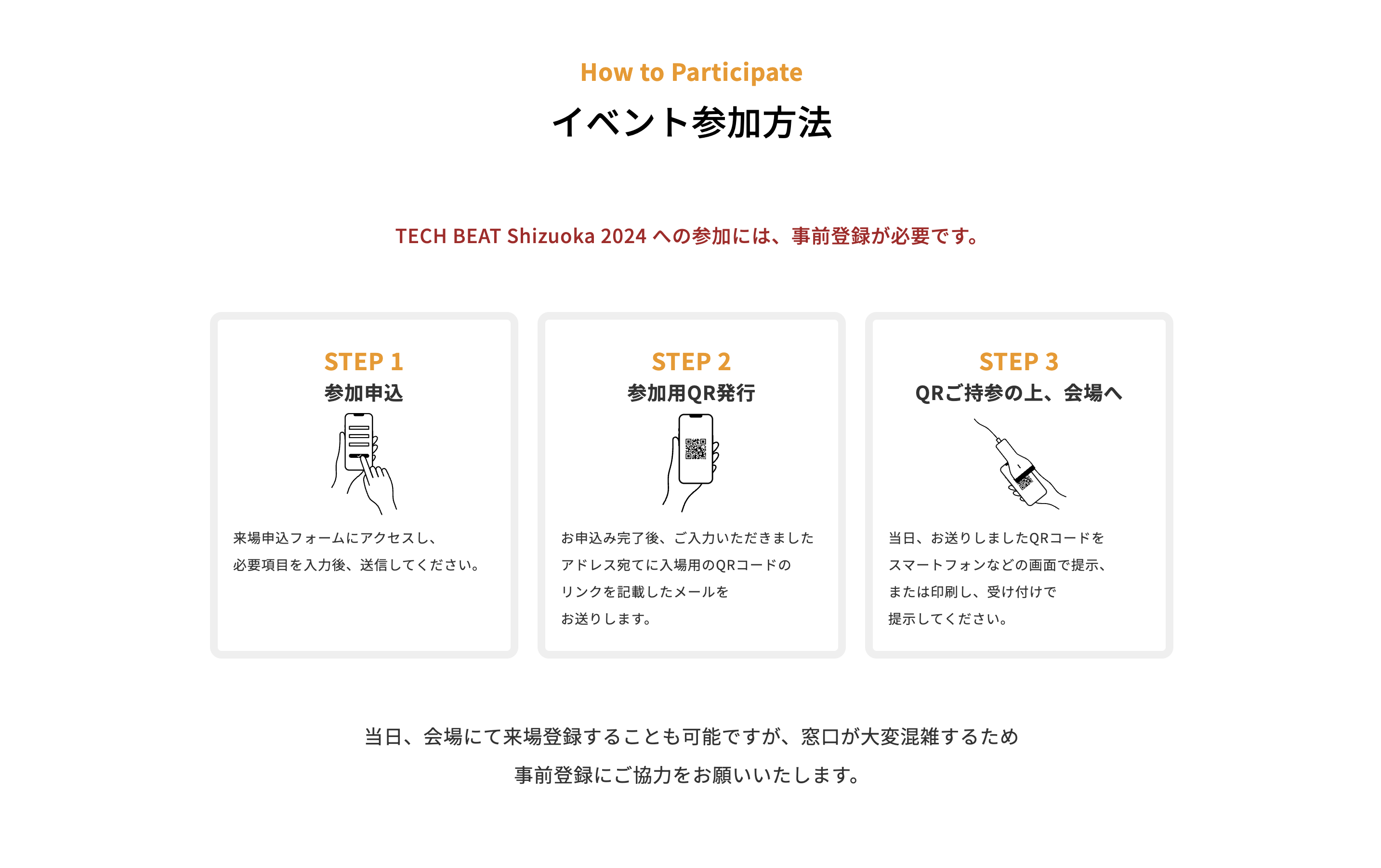 How to Participate

イベント参加方法

TECH BEAT Shizuoka 2024 への参加には、事前登録が必要です。

STEP 1
参加申込

来場申込フォームにアクセスし、必要項目を入力後、送信してください。

STEP 2
参加用QR発行

お申込み完了後、ご入力いただきましたアドレス宛てに入場用のQRコードのリンクを記載したメールをお送りします。

STEP 3
QRご持参の上、会場へ

当日、お送りしましたQRコードをスマートフォンなどの画面で提示、または印刷し、受け付けで提示してください。

当日、会場にて来場登録することも可能ですが、窓口が大変混雑するため事前登録にご協力をお願いいたします。